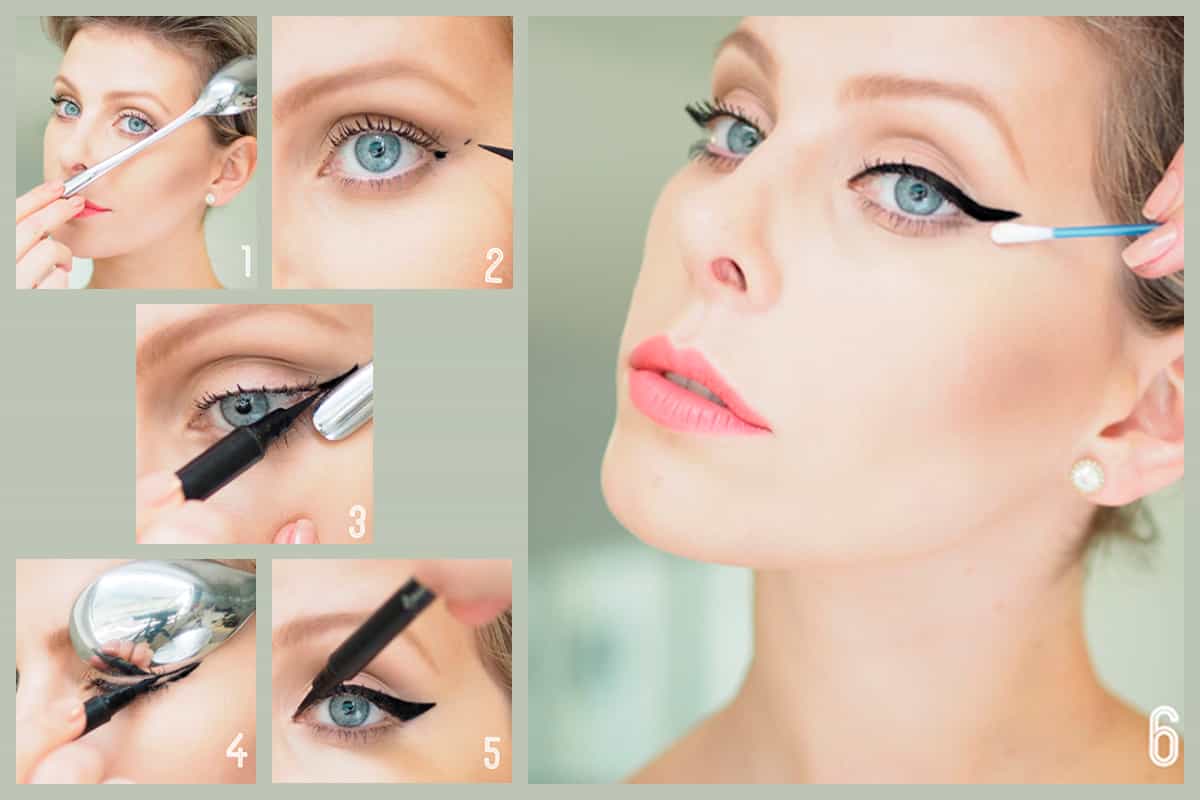 1
2
3
4
5
6