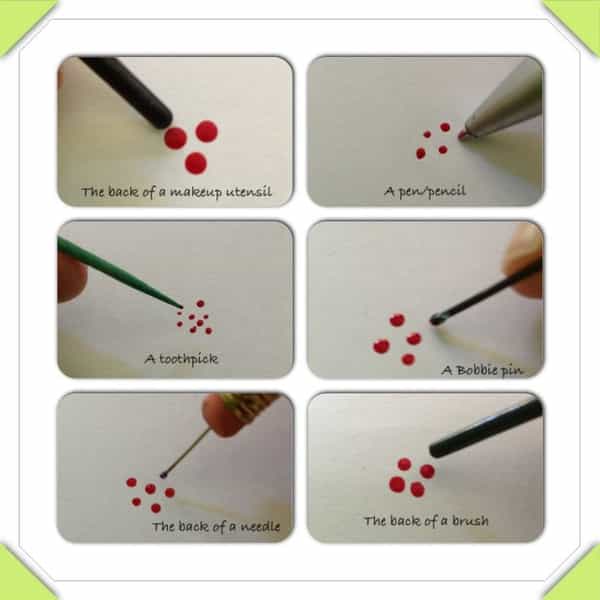 The back of a makeup utensil

A pen/pencil

A toothpick

A Bobbie pin

The back of a needle

The back of a brush